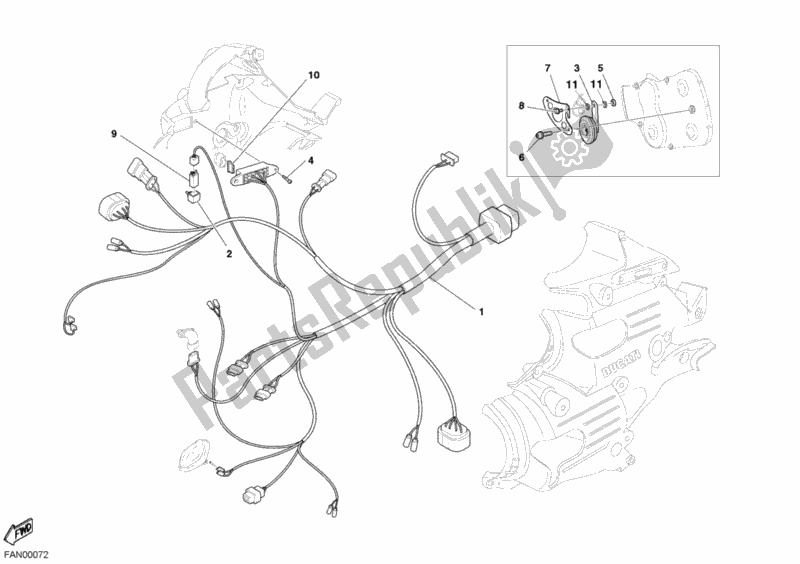 10
9
4
2
1
7
3
5
11
11
8
6
PartsRepublik
DUCATI
FWD
FAN00072